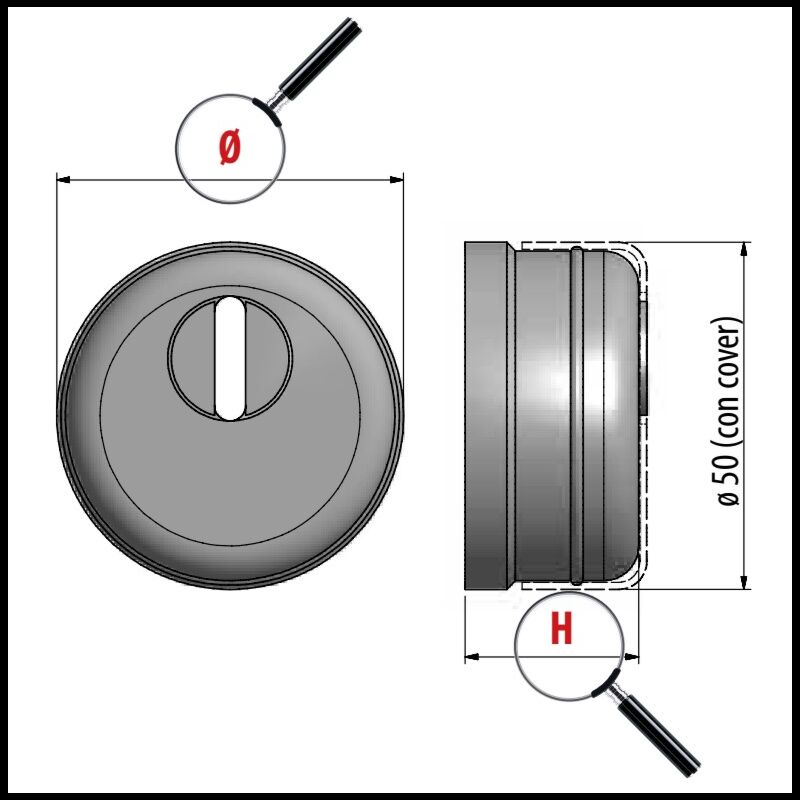 Ø

ø 50 (con cover)

H